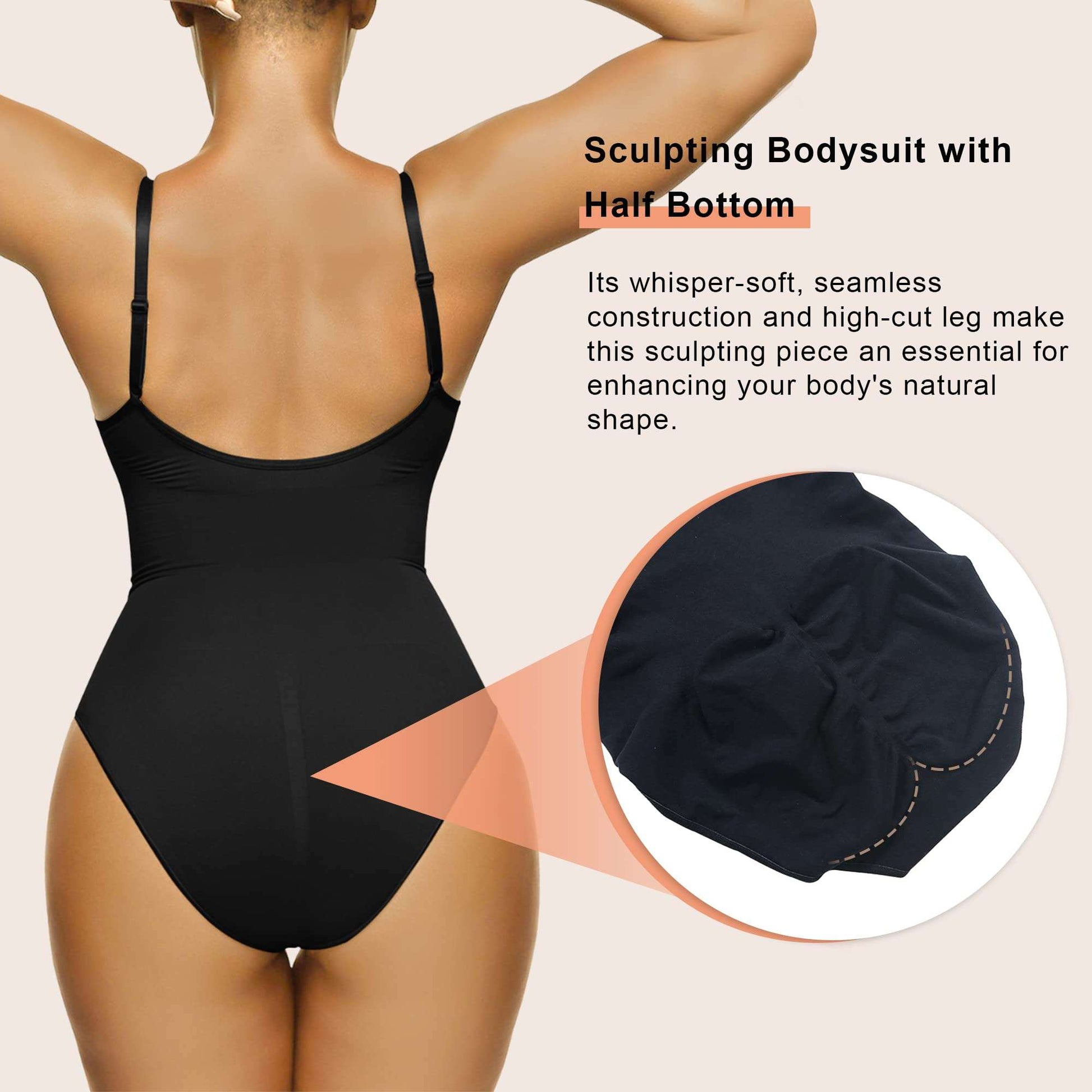 Sculpting Bodysuit with Half Bottom

Its whisper-soft, seamless construction and high-cut leg make this sculpting piece an essential for enhancing your body's natural shape.